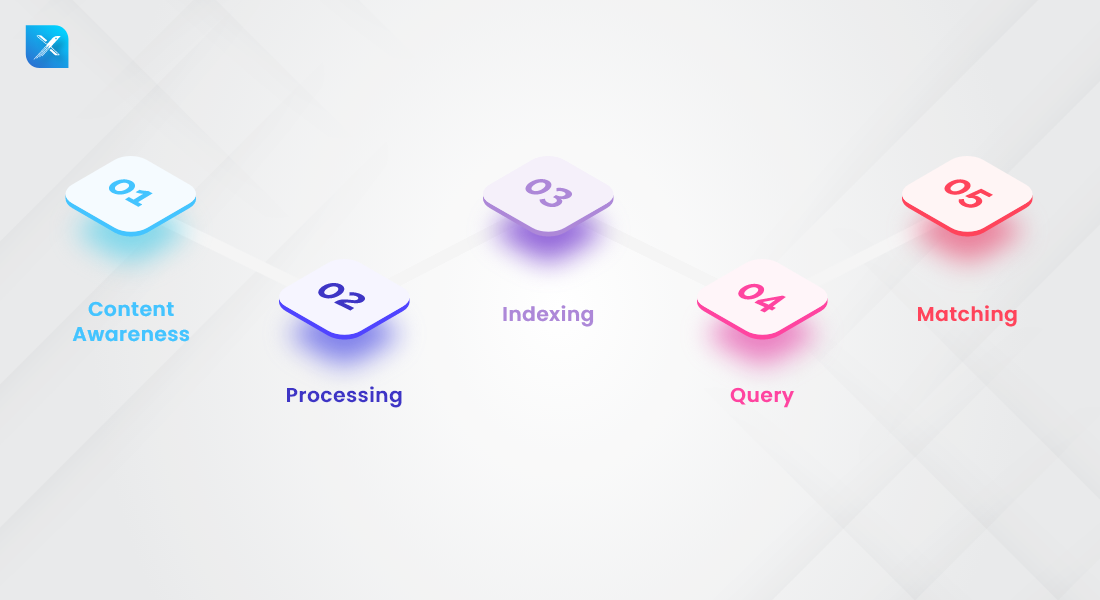 X

01

Content Awareness

02

Processing

03

Indexing

04

Query

05

Matching